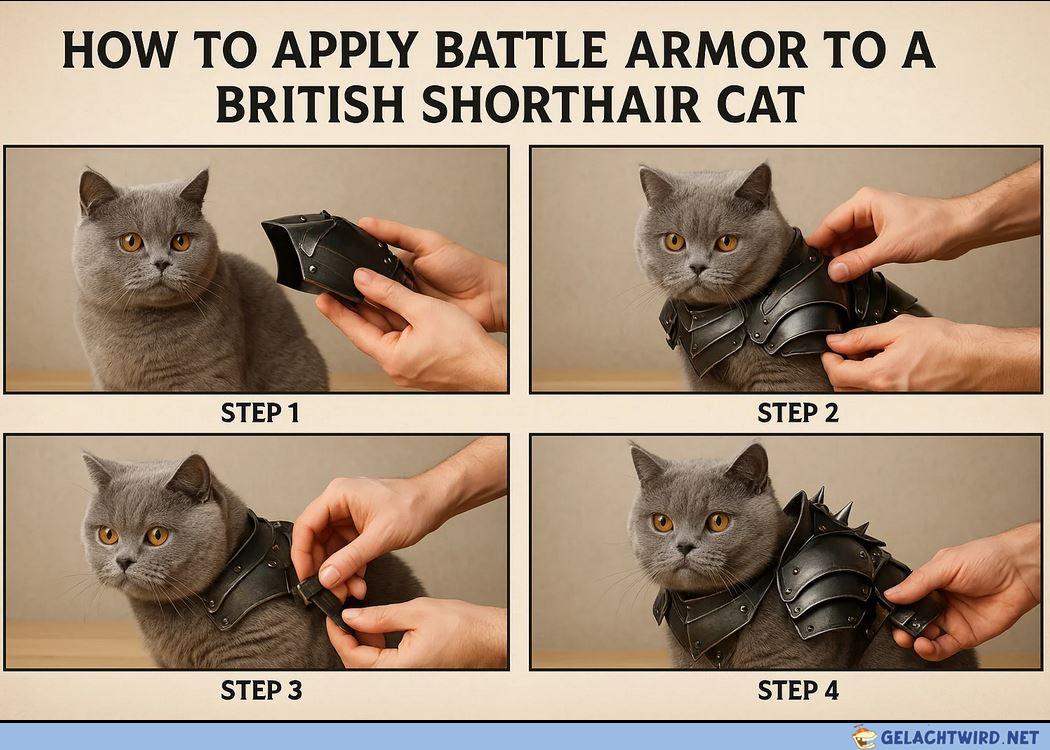 HOW TO APPLY BATTLE ARMOR TO A BRITISH SHORTHAIR CAT

STEP 1

STEP 2

STEP 3

STEP 4

GELACHTWIRD.NET